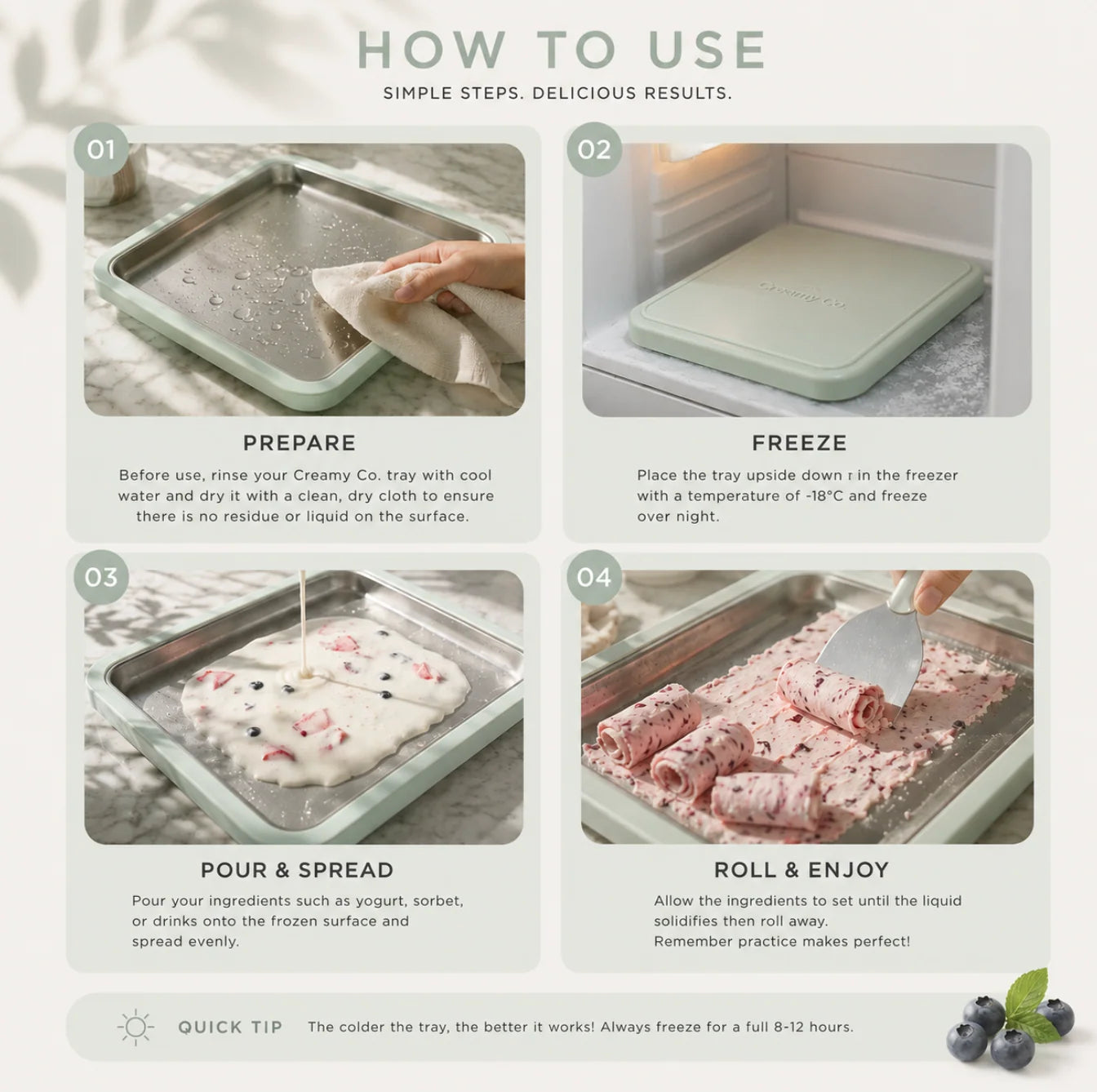 HOW TO USE

SIMPLE STEPS. DELICIOUS RESULTS.

01

PREPARE

Before use, rinse your Creamy Co. tray with cool water and dry it with a clean, dry cloth to ensure there is no residue or liquid on the surface.

02

Creamy Co.

FREEZE

Place the tray upside down r in the freezer with a temperature of -18°C and freeze over night.

03

POUR & SPREAD

Pour your ingredients such as yogurt, sorbet, or drinks onto the frozen surface and spread evenly.

04

ROLL & ENJOY

Allow the ingredients to set until the liquid solidifies then roll away.
Remember practice makes perfect!

QUICK TIP The colder the tray, the better it works! Always freeze for a full 8-12 hours.